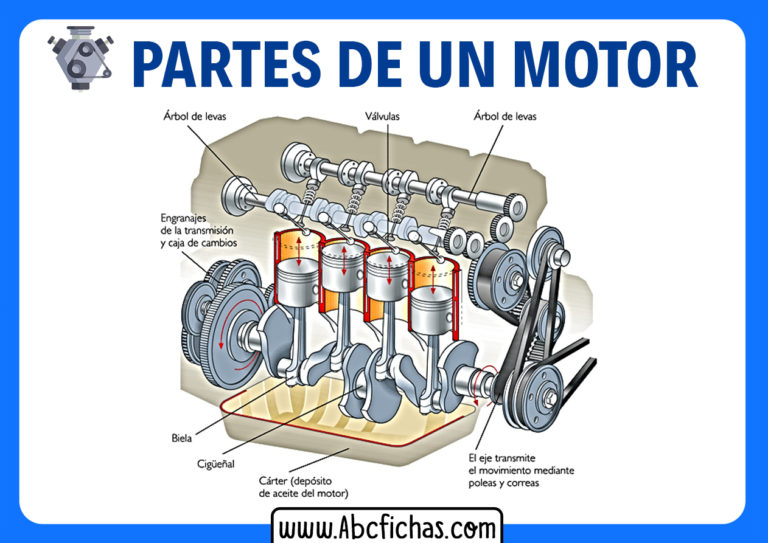 PARTES DE UN MOTOR

Árbol de levas

Válvulas

Árbol de levas

Engranajes de la transmisión y caja de cambios

Biela

Cigüeñal

Cárter (depósito de aceite del motor)

El eje transmite el movimiento mediante poleas y correas

www.Abcfichas.com