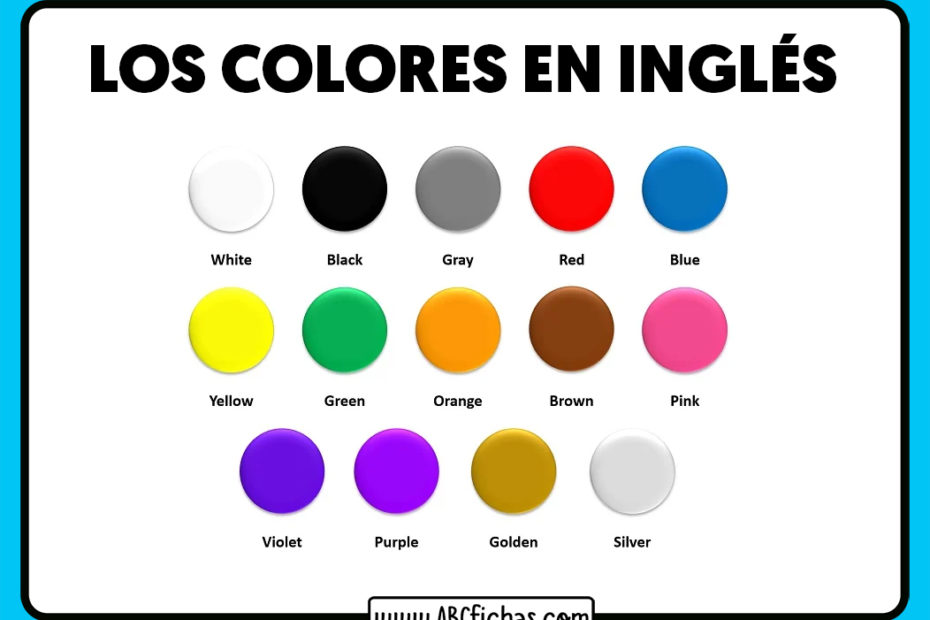 LOS COLORES EN INGLÉS

White Black Gray Red Blue

Yellow Green Orange Brown Pink

Violet Purple Golden Silver

www.ABCfichas.com