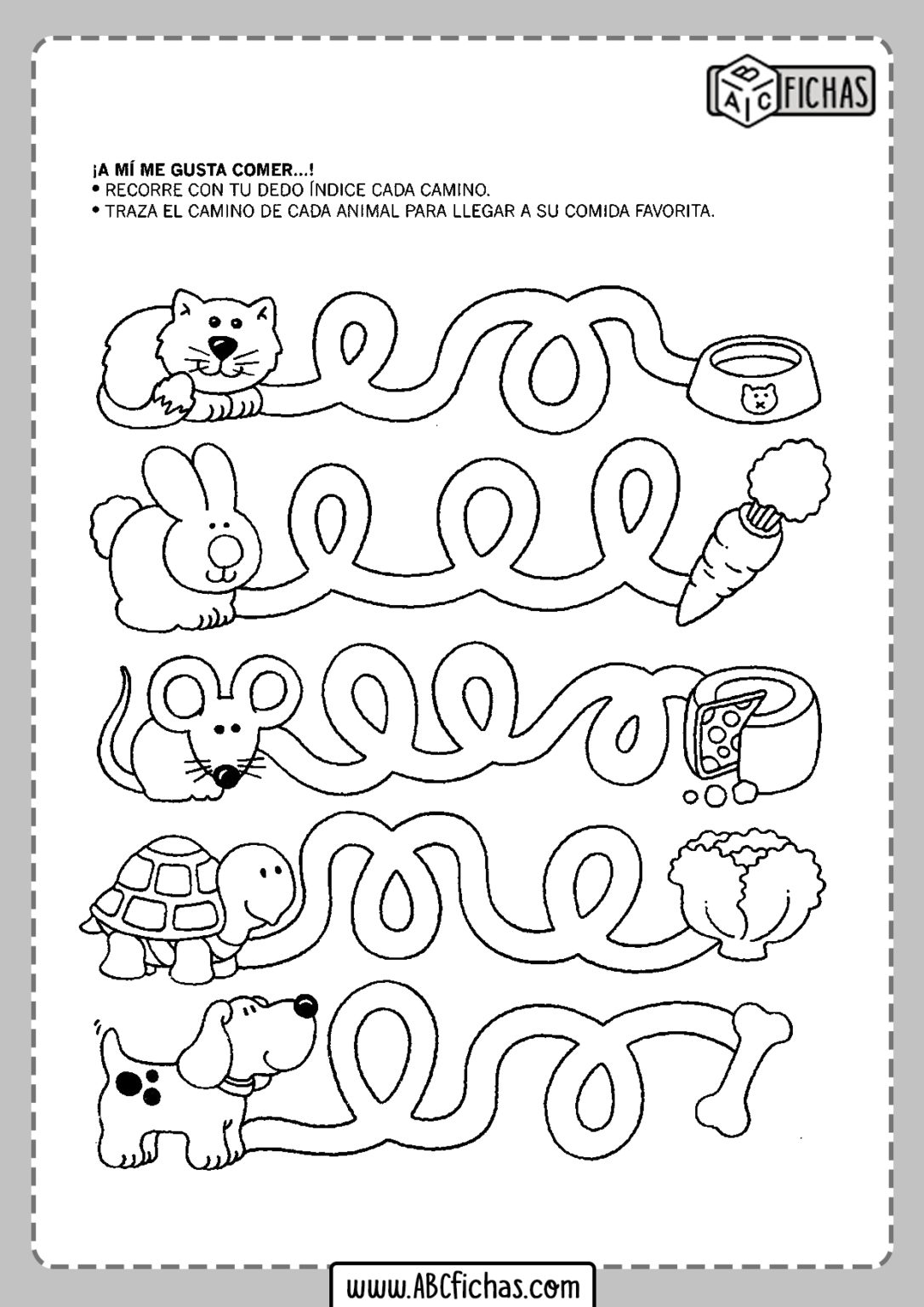 ABC FICHAS

¡A MÍ ME GUSTA COMER...!
• RECORRE CON TU DEDO ÍNDICE CADA CAMINO.
• TRAZA EL CAMINO DE CADA ANIMAL PARA LLEGAR A SU COMIDA FAVORITA.

www.ABCfichas.com